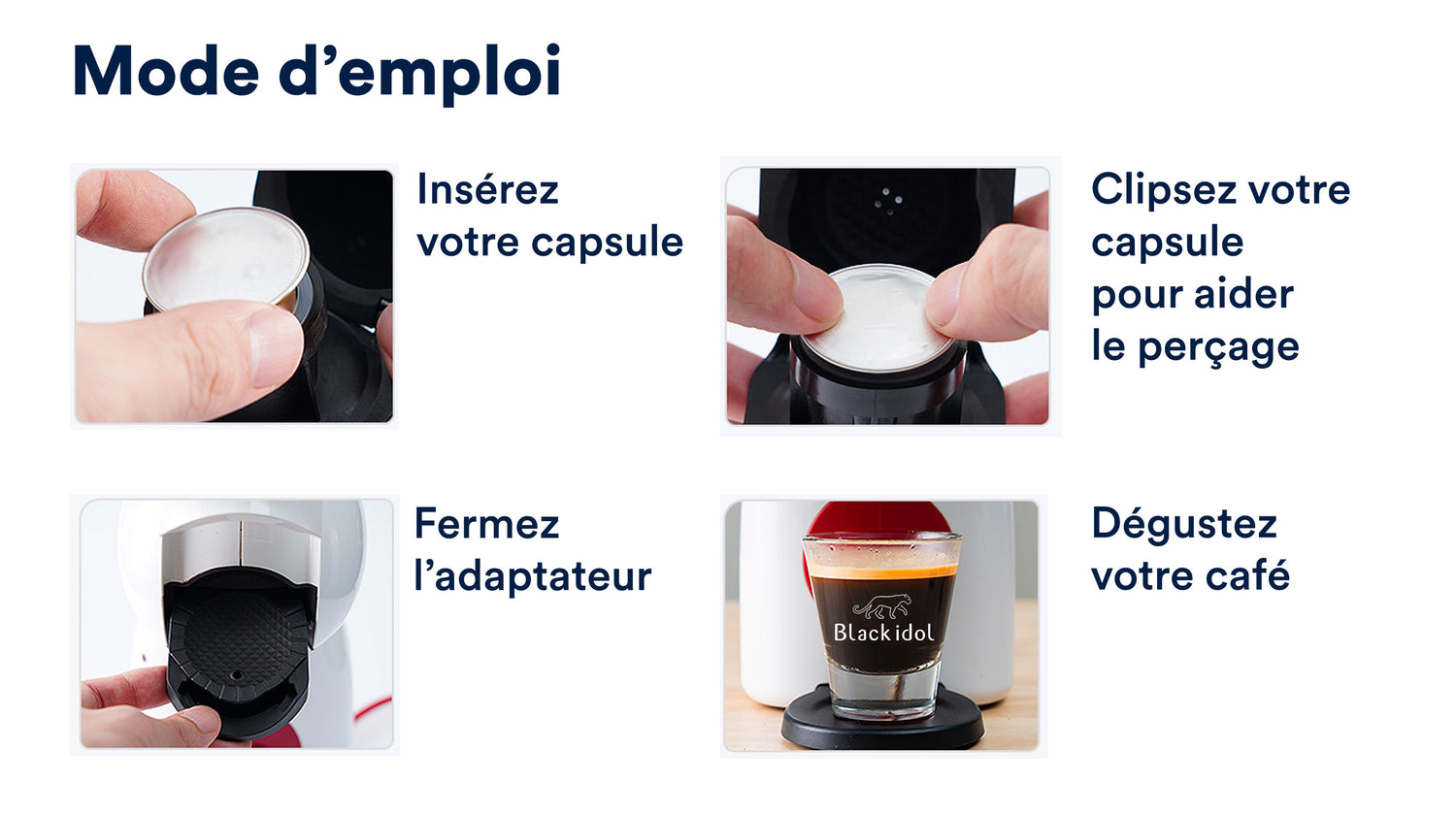 Mode d’emploi

Insérez votre capsule

Clipsez votre capsule pour aider le perçage

Fermez l’adaptateur

Black idol

Dégustez votre café